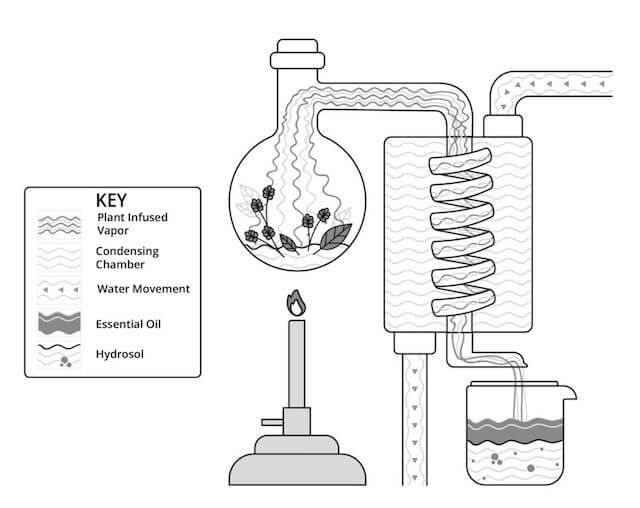 KEY
Plant Infused Vapor
Condensing Chamber
Water Movement
Essential Oil
Hydrosol